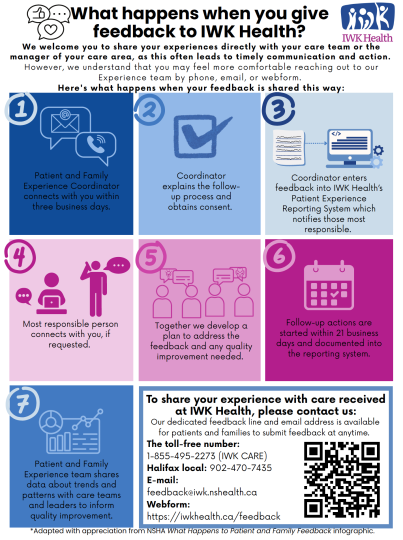 What happens when you give feedback to IWK Health?

IWK Health

We welcome you to share your experiences directly with your care team or the manager of your care area, as this often leads to timely communication and action.

However, we understand that you may feel more comfortable reaching out to our Experience team by phone, email, or webform.

Here's what happens when your feedback is shared this way:

1

Patient and Family Experience Coordinator connects with you within three business days.

2

Coordinator explains the follow-up process and obtains consent.

3

Coordinator enters feedback into IWK Health's Patient Experience Reporting System which notifies those most responsible.

4

Most responsible person connects with you, if requested.

5

Together we develop a plan to address the feedback and any quality improvement needed.

6

Follow-up actions are started within 21 business days and documented into the reporting system.

7

Patient and Family Experience team shares data about trends and patterns with care teams and leaders to inform quality improvement.

To share your experience with care received at IWK Health, please contact us:

Our dedicated feedback line and email address is available for patients and families to submit feedback at anytime.

The toll-free number:
1-855-495-2273 (IWK CARE)
Halifax local: 902-470-7435
E-mail:
feedback@iwk.nshealth.ca
Webform:
https://iwkhealth.ca/feedback

*Adapted with appreciation from NSHA What Happens to Patient and Family Feedback infographic.